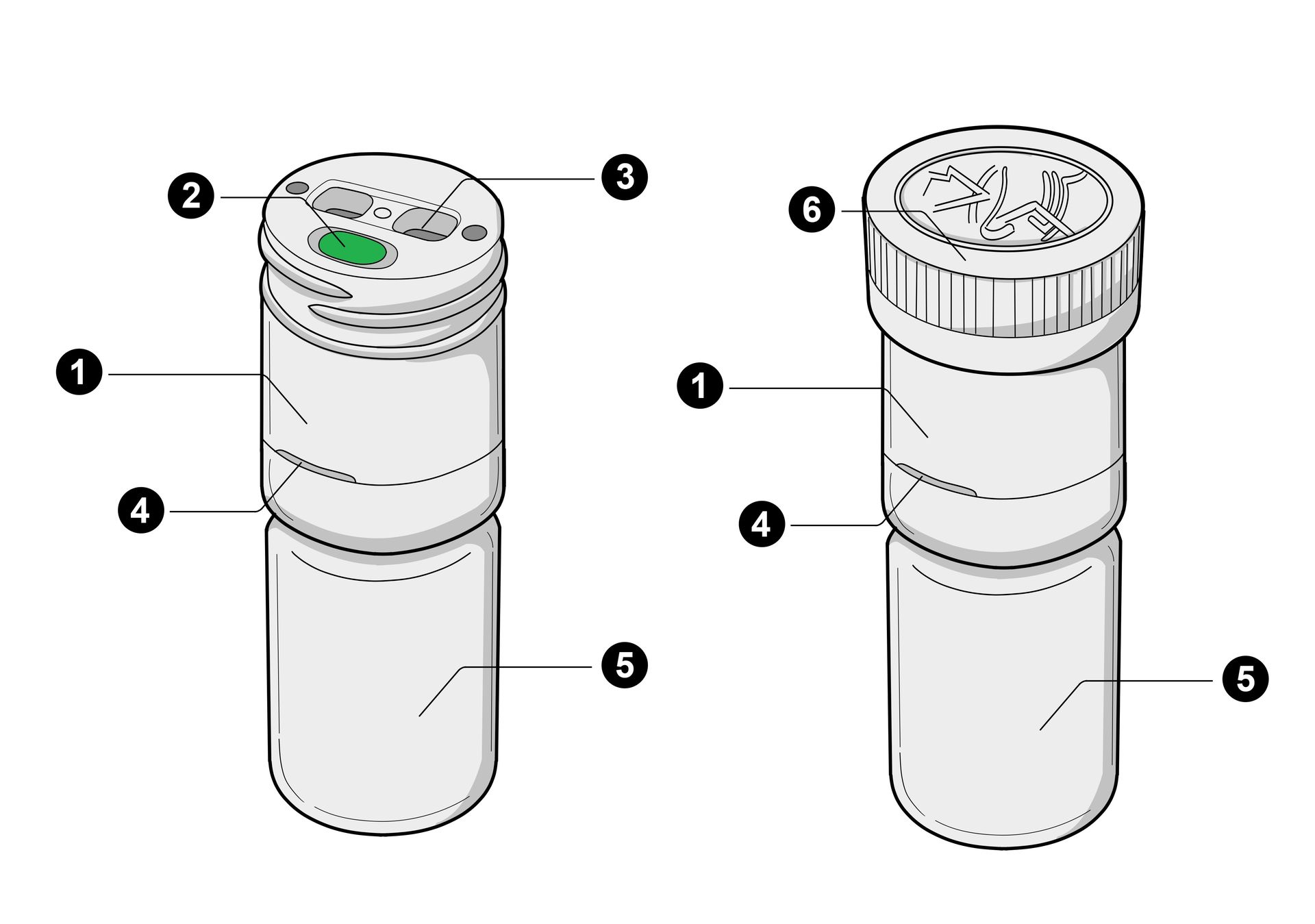 2
3
1
4
5
6
1
4
5